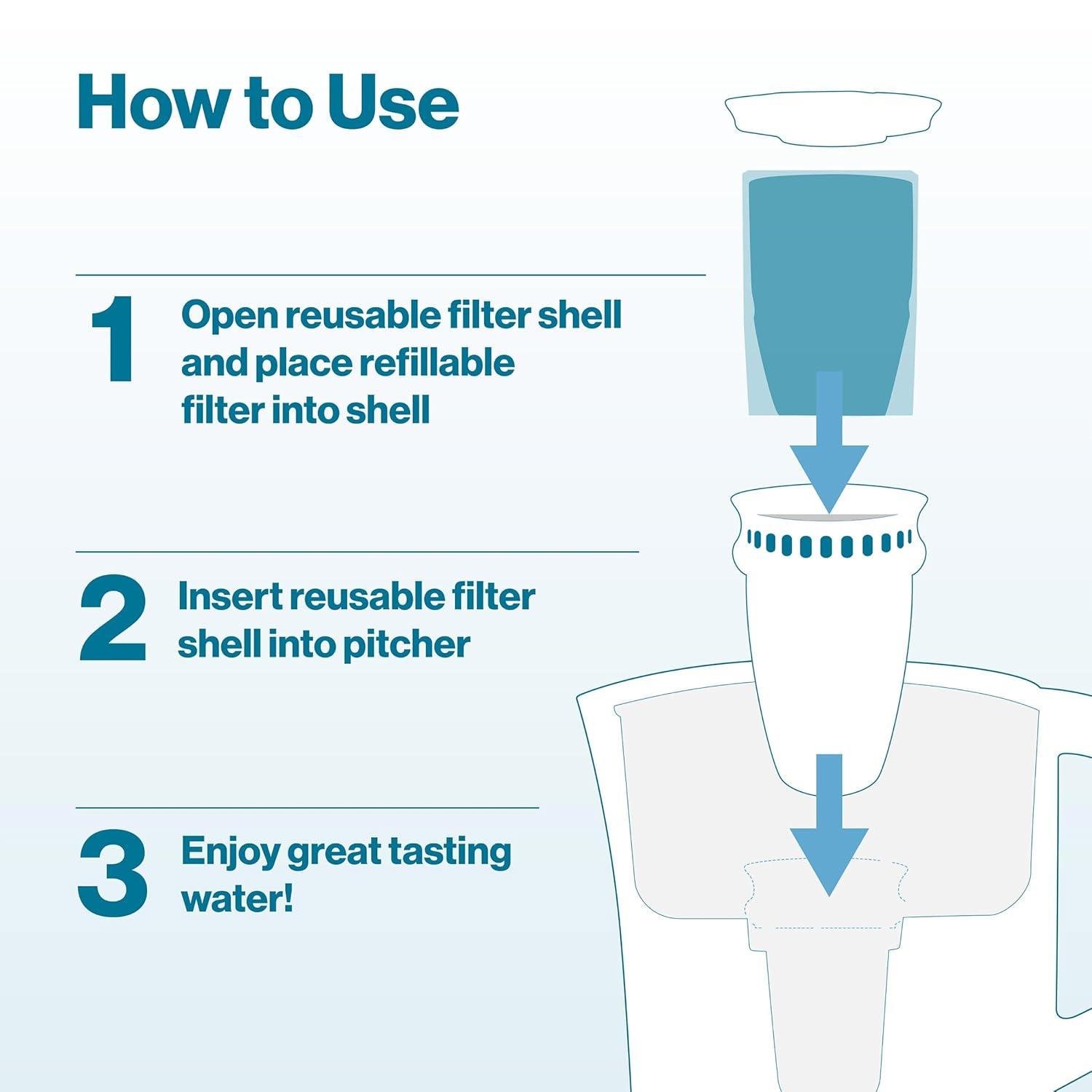 How to Use

1 Open reusable filter shell and place refillable filter into shell

2 Insert reusable filter shell into pitcher

3 Enjoy great tasting water!