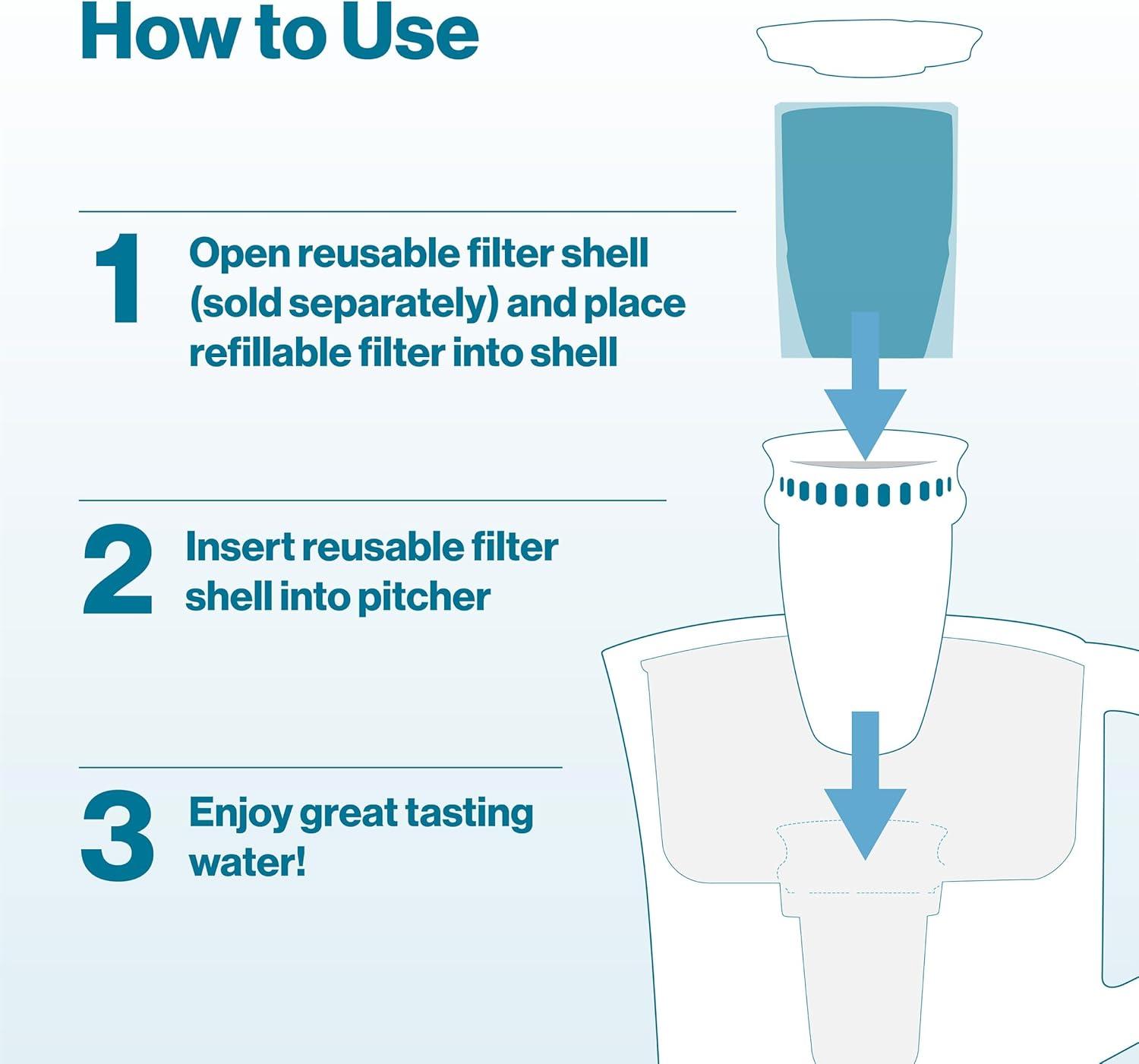 How to Use

1 Open reusable filter shell (sold separately) and place refillable filter into shell

2 Insert reusable filter shell into pitcher

3 Enjoy great tasting water!