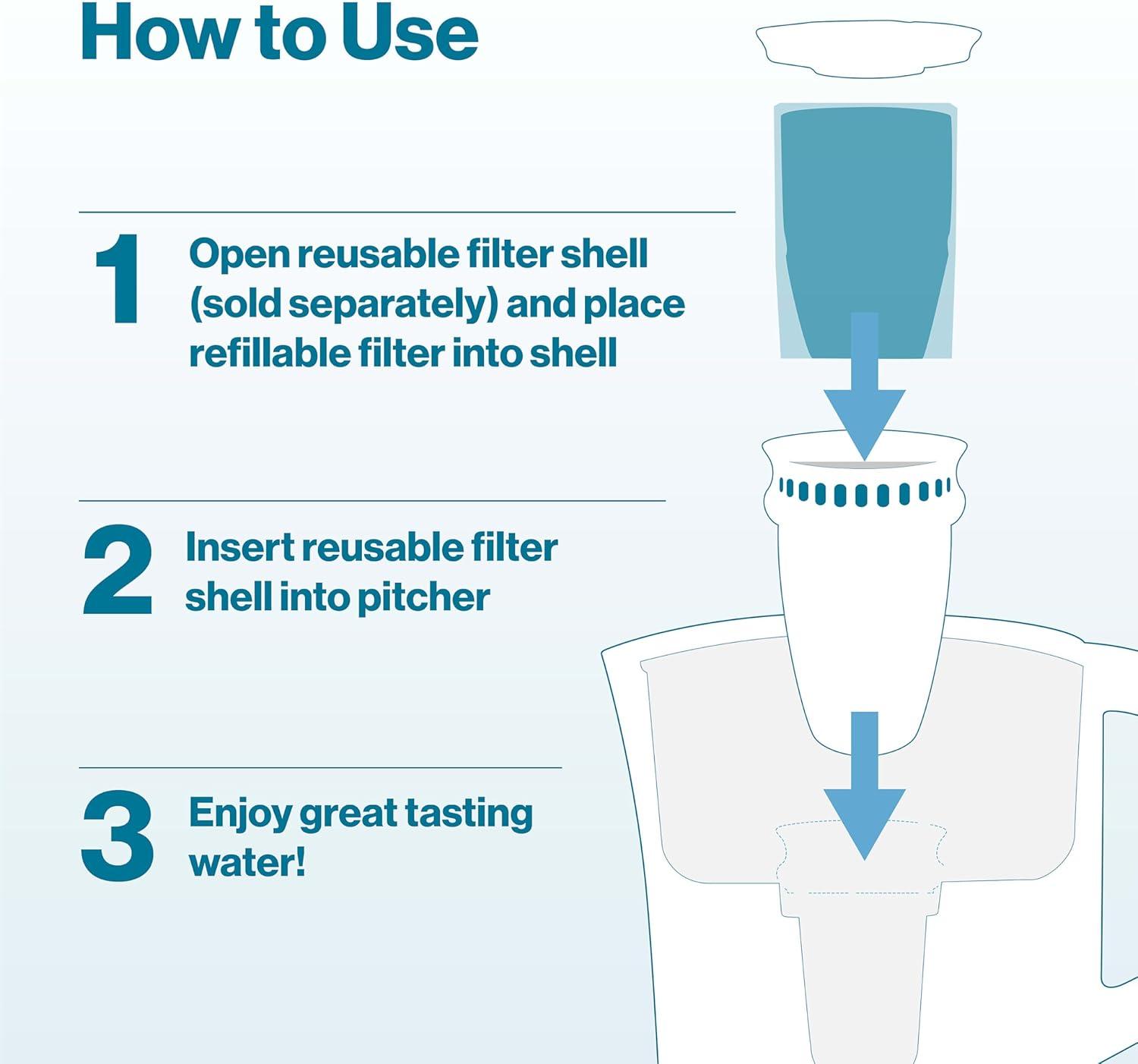 How to Use

1 Open reusable filter shell (sold separately) and place refillable filter into shell

2 Insert reusable filter shell into pitcher

3 Enjoy great tasting water!